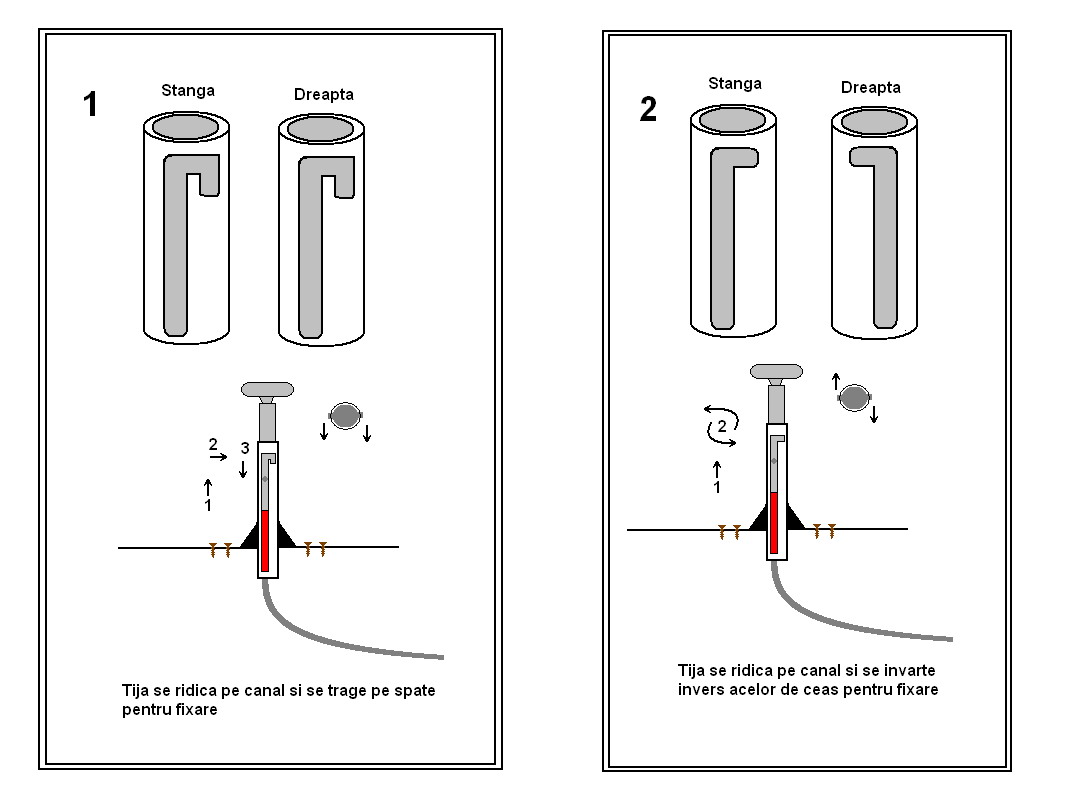 1

Stanga

Dreapta

2
3
1

Tija se ridica pe canal si se trage pe spate pentru fixare

2

Stanga

Dreapta

2
1

Tija se ridica pe canal si se invarte invers acelor de ceas pentru fixare