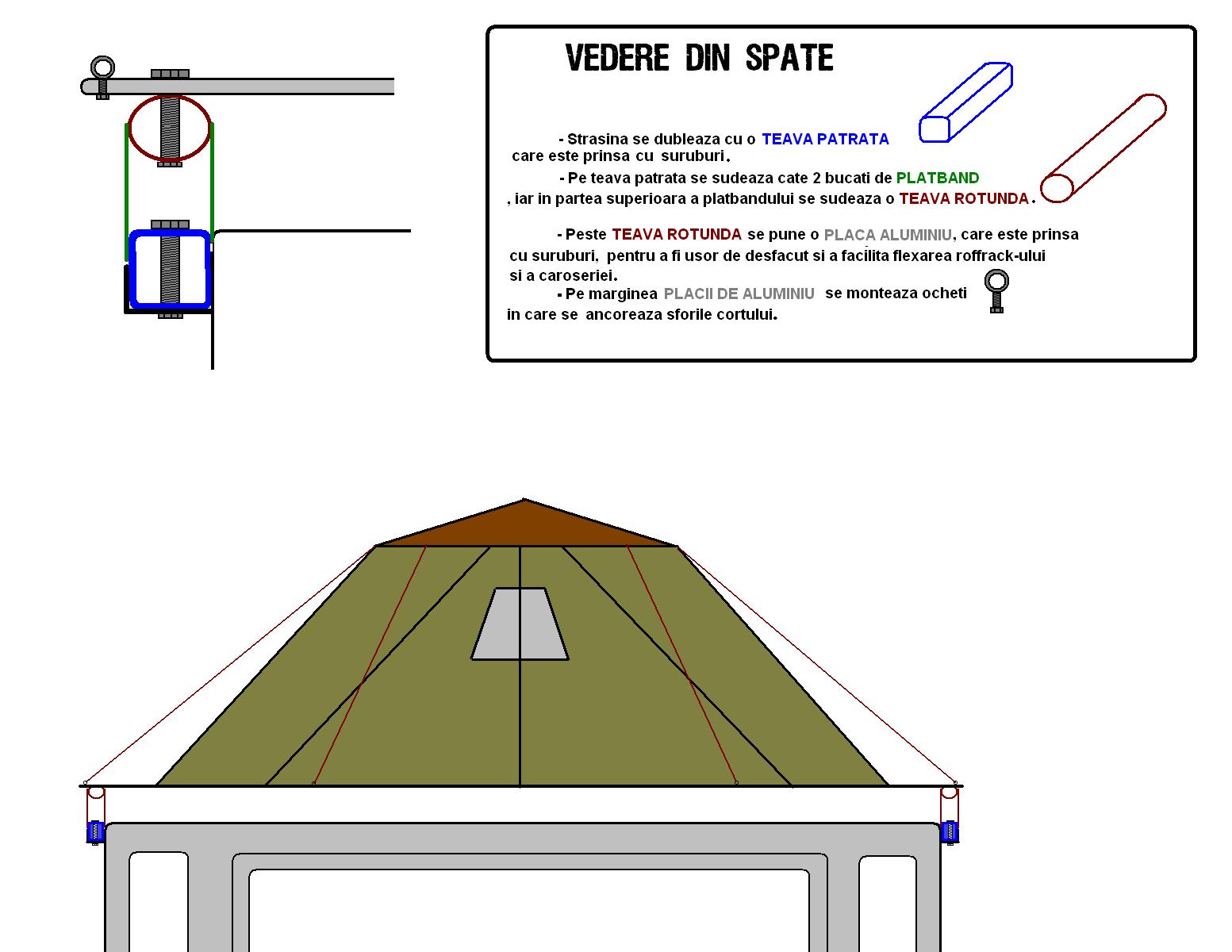 VEDERE DIN SPATE

- Strasina se dubleaza cu o TEAVA PATRATA care este prinsa cu suruburi.

- Pe teava patrata se sudeaza cate 2 bucati de PLATBAND , iar in partea superioara a platbandului se sudeaza o TEAVA ROTUNDA.

- Peste TEAVA ROTUNDA se pune o PLACA ALUMINIU, care este prinsa cu suruburi, pentru a fi usor de desfacut si a facilita flexarea roffrack-ului si a caroseriei.

- Pe marginea PLACII DE ALUMINIU se monteaza ocheti in care se ancoreaza sforile cortului.