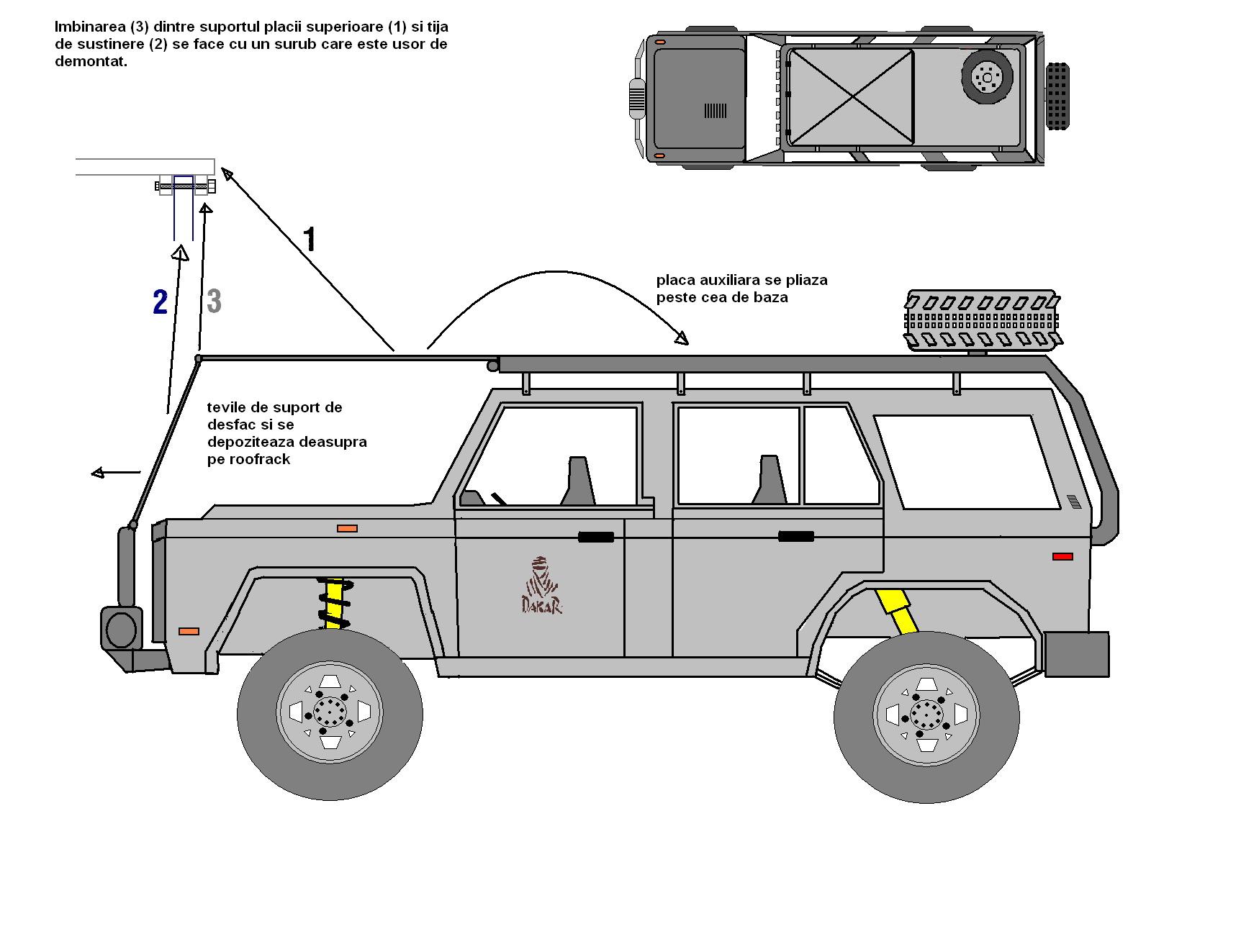 Imbinarea (3) dintre suportul placii superioare (1) si tija de sustinere (2) se face cu un surub care este usor de demontat.

1

2

3

placa auxiliara se pliaza peste cea de baza

tevile de suport de desfac si se depoziteaza deasupra pe roofrack

DAKAR